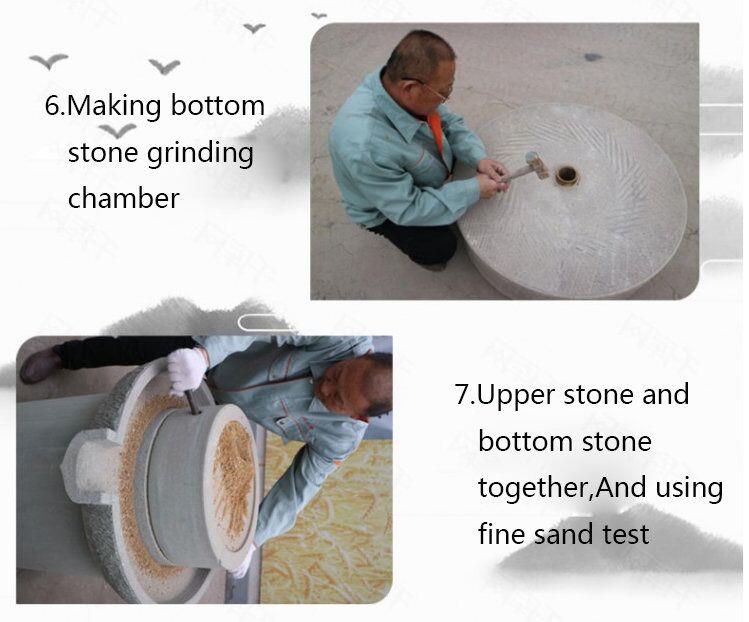 6.Making bottom stone grinding chamber

7.Upper stone and bottom stone together,And using fine sand test